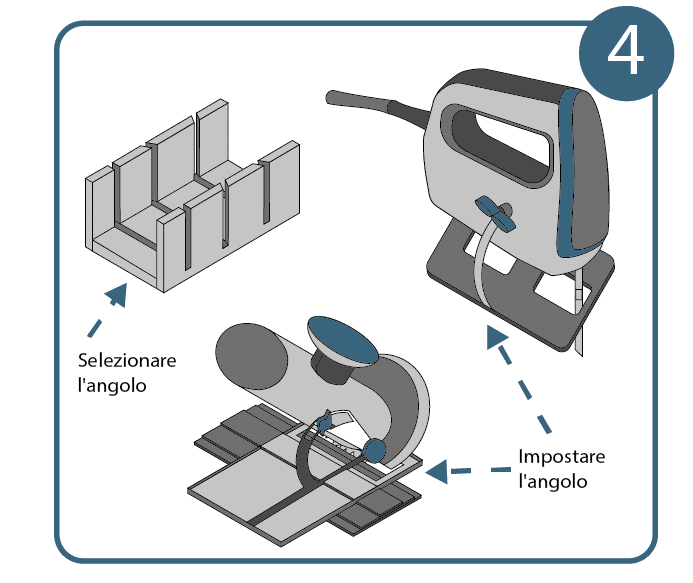 4

Selezionare l'angolo

Impostare l'angolo