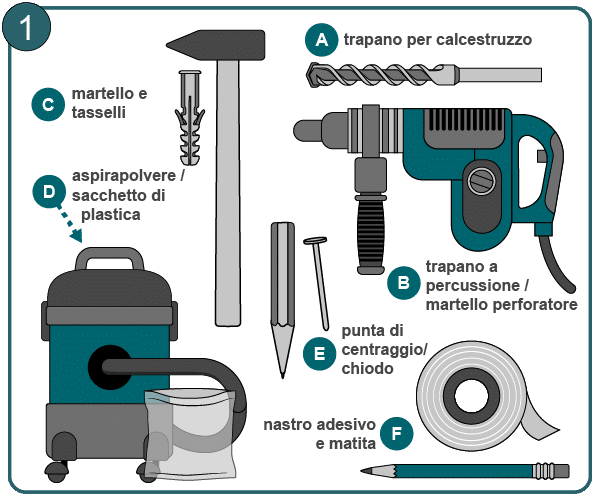 1

A trapano per calcestruzzo

C martello e tasselli

D aspirapolvere / sacchetto di plastica

B trapano a percussione / martello perforatore

E punta di centraggio/ chiodo

nastro adesivo e matita F