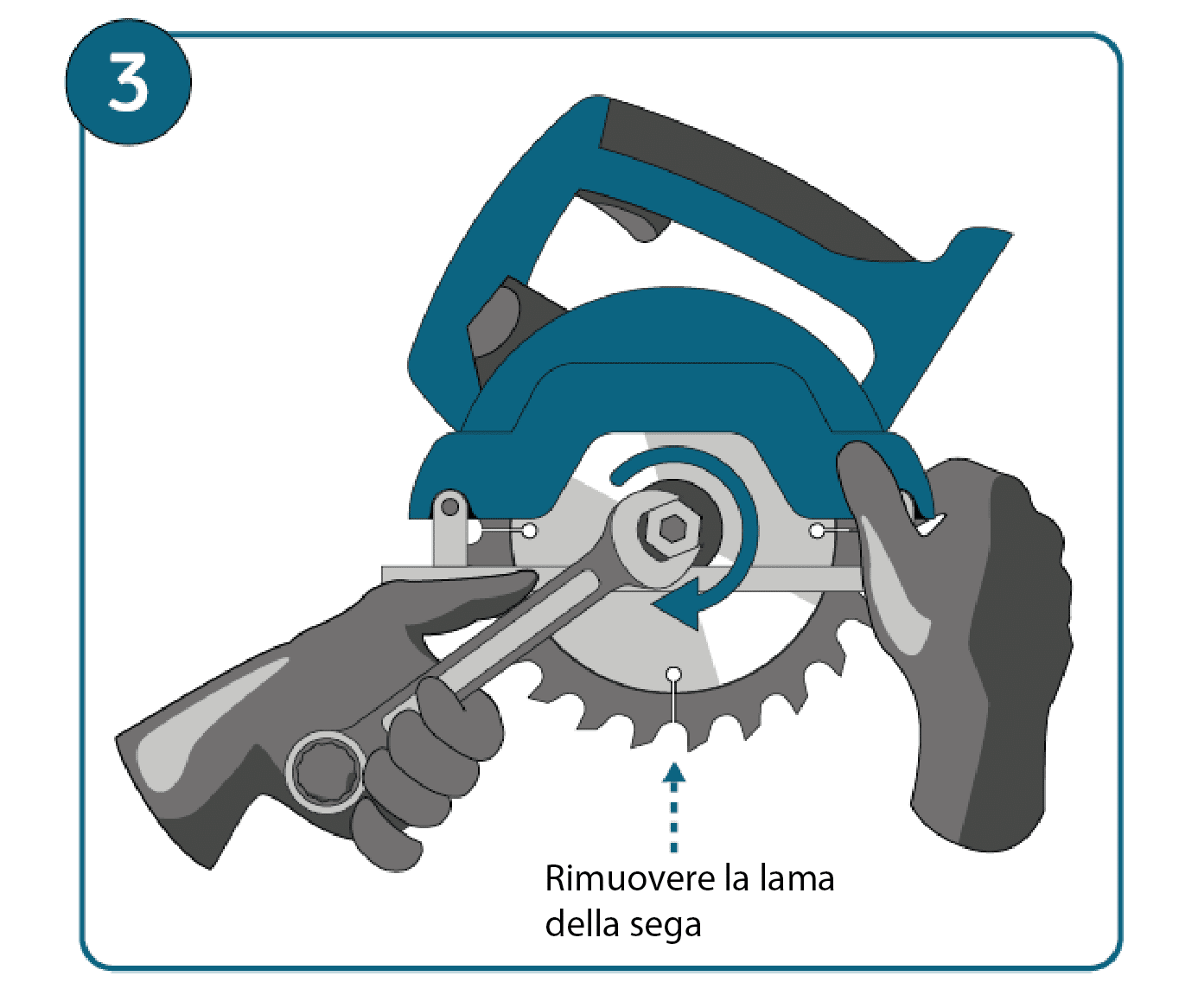 3

Rimuovere la lama della sega