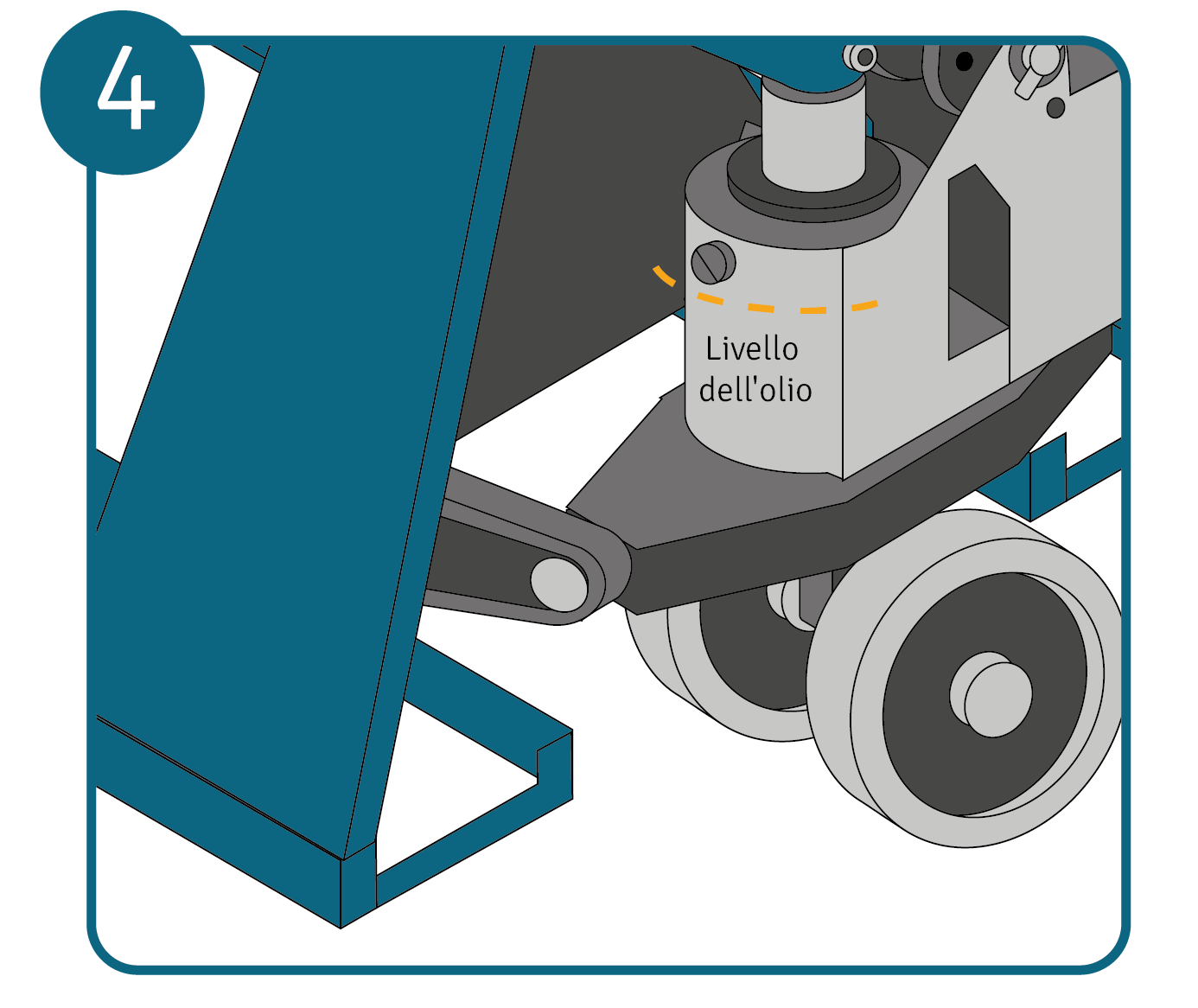 4

Livello dell'olio