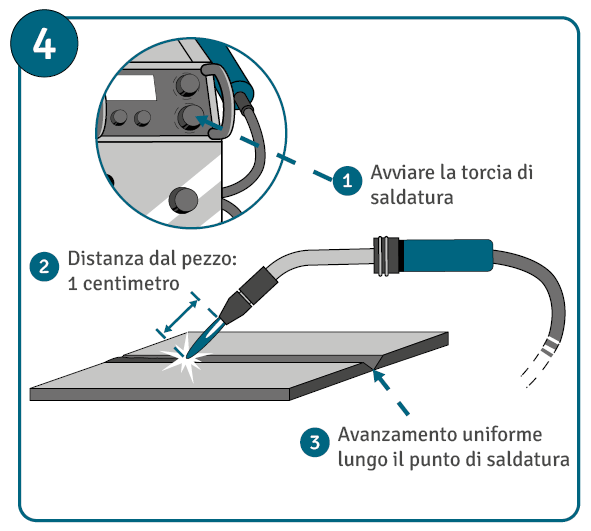 4

1 Avviare la torcia di saldatura

2 Distanza dal pezzo: 1 centimetro

3 Avanzamento uniforme lungo il punto di saldatura