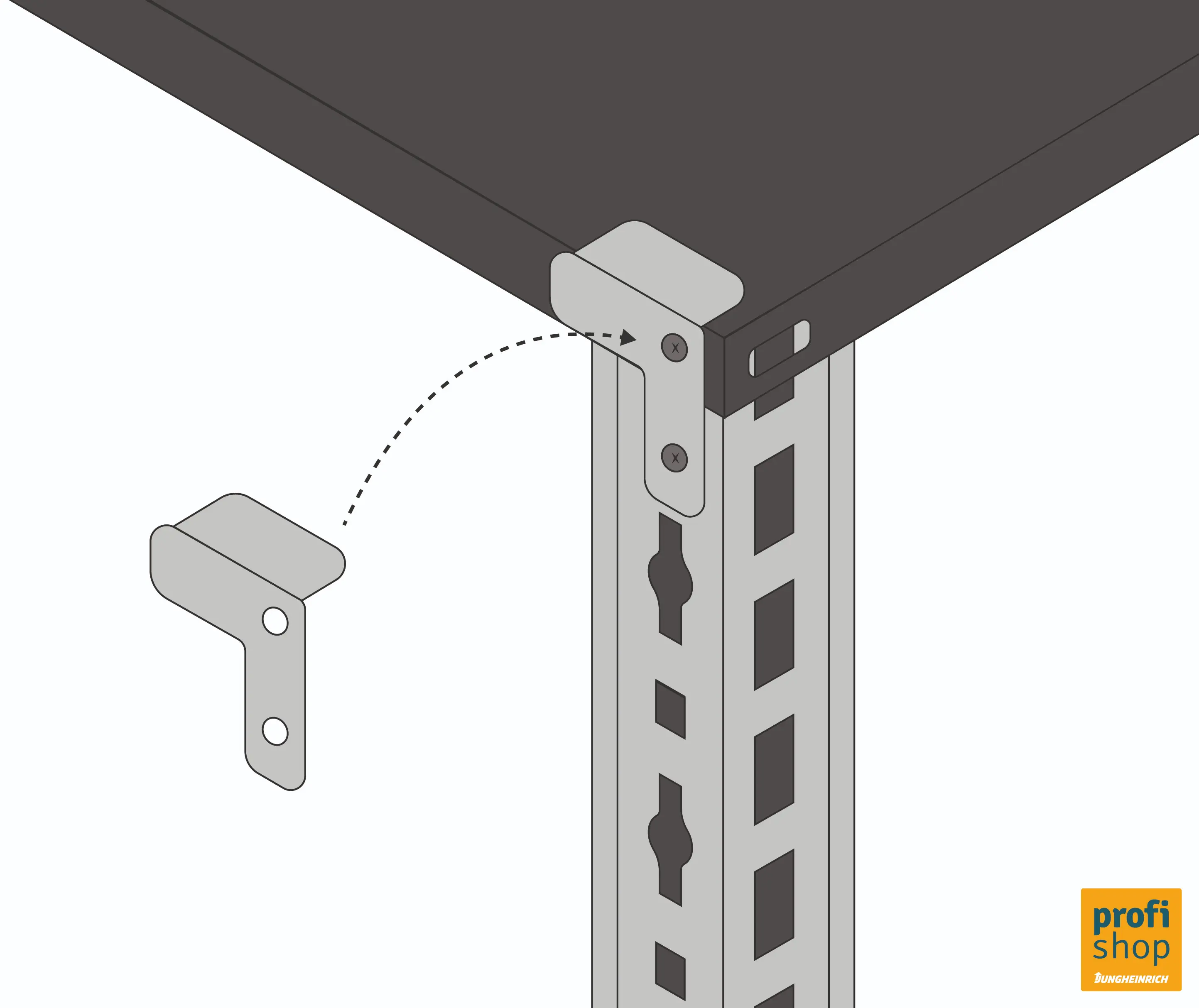 profi
shop
JUNGHEINRICH